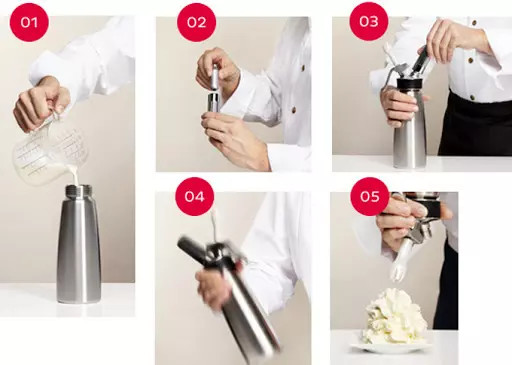 01

02

03

04

05